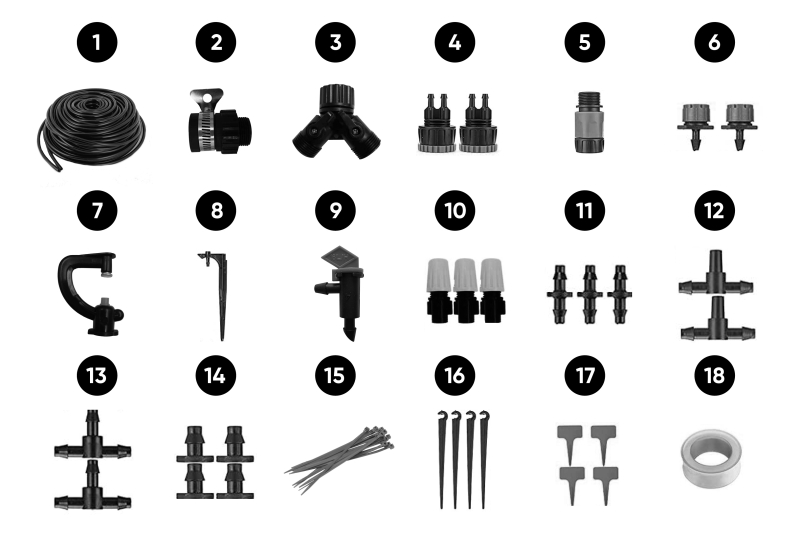 1 2 3 4 5 6
7 8 9 10 11 12
13 14 15 16 17 18